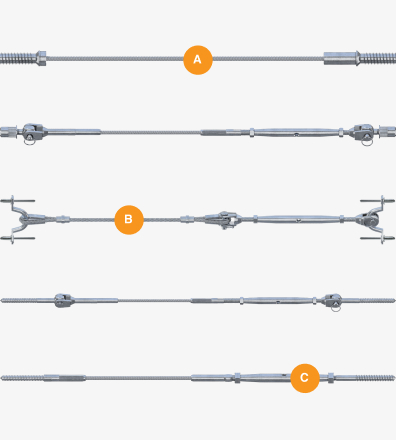 A

B

C